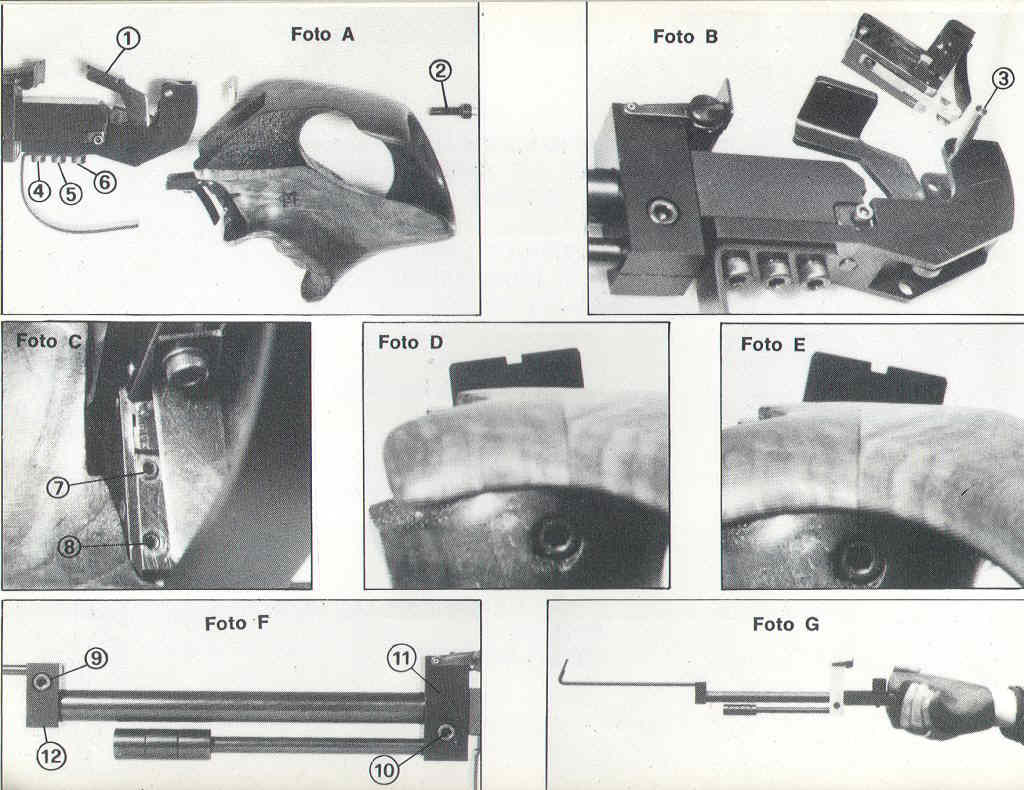 Foto A
1
2
4
5
6

Foto B
3

Foto C
7
8

Foto D

Foto E

Foto F
9
11
12
10

Foto G